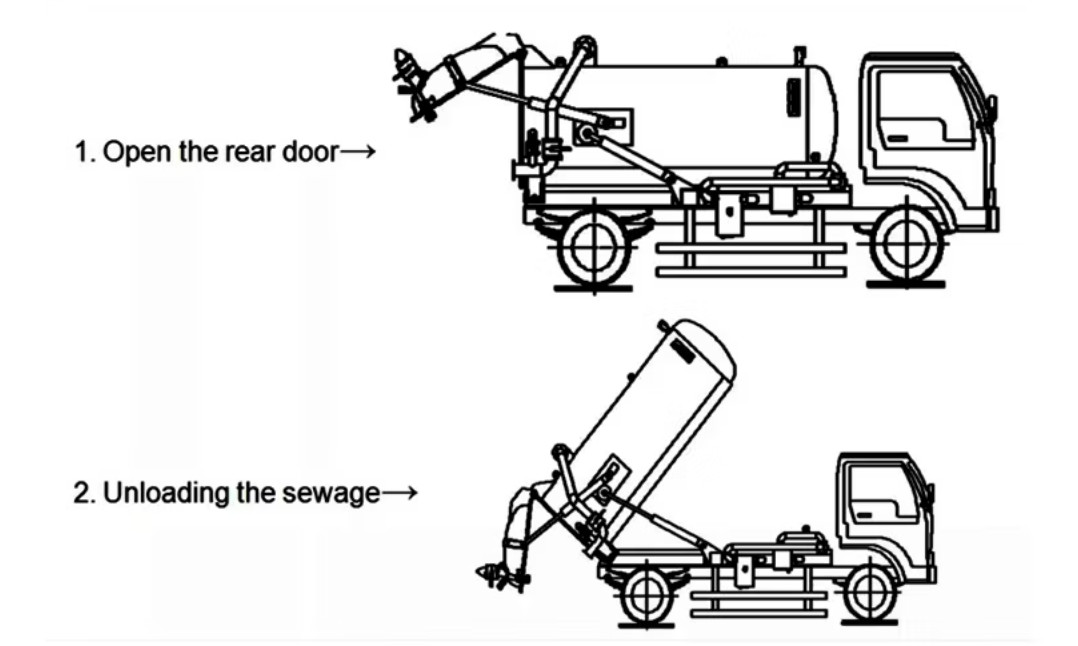 1. Open the rear door→

2. Unloading the sewage→